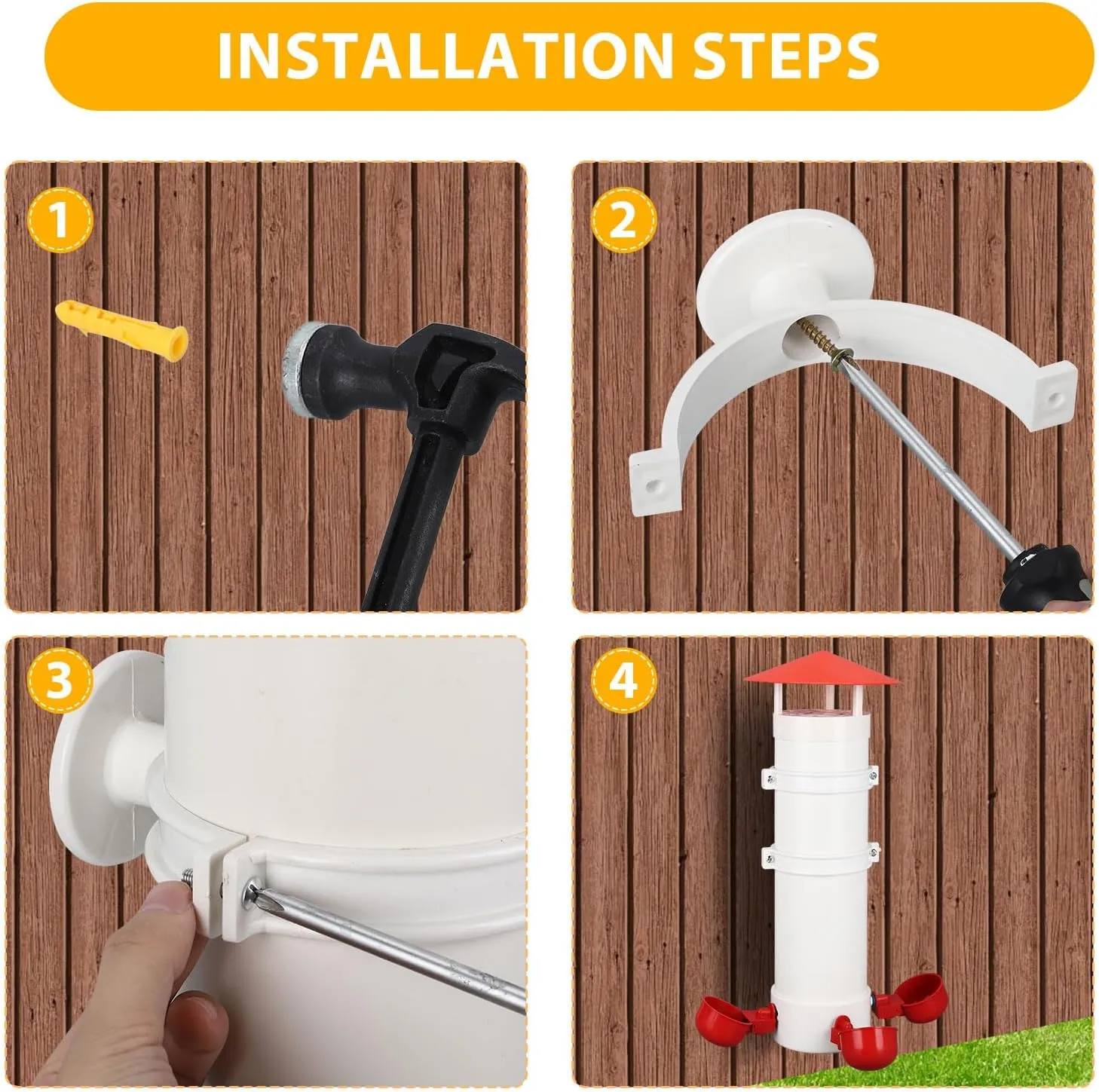 INSTALLATION STEPS

1

2

3

4