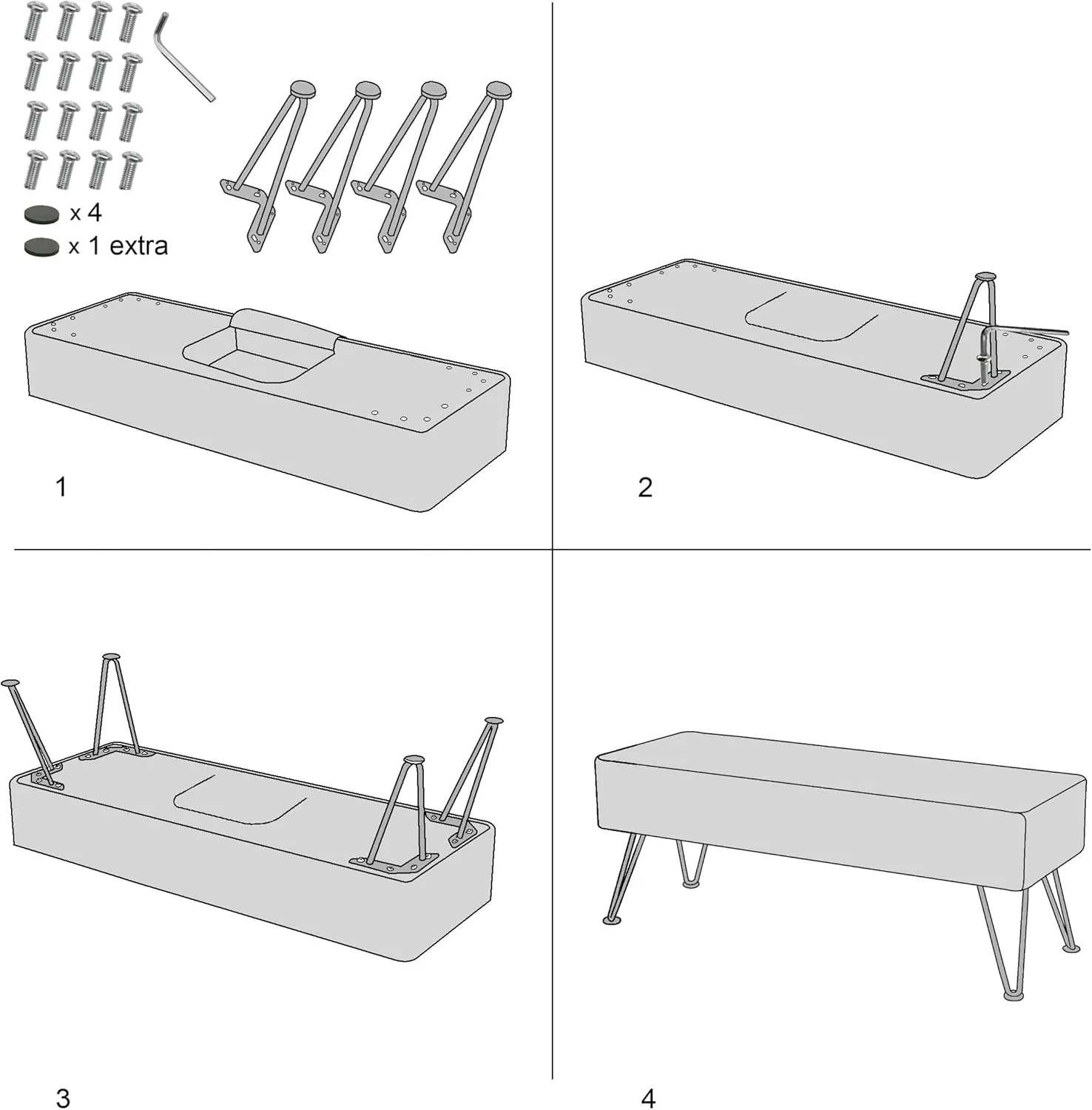 x 4
x 1 extra

1

2

3

4