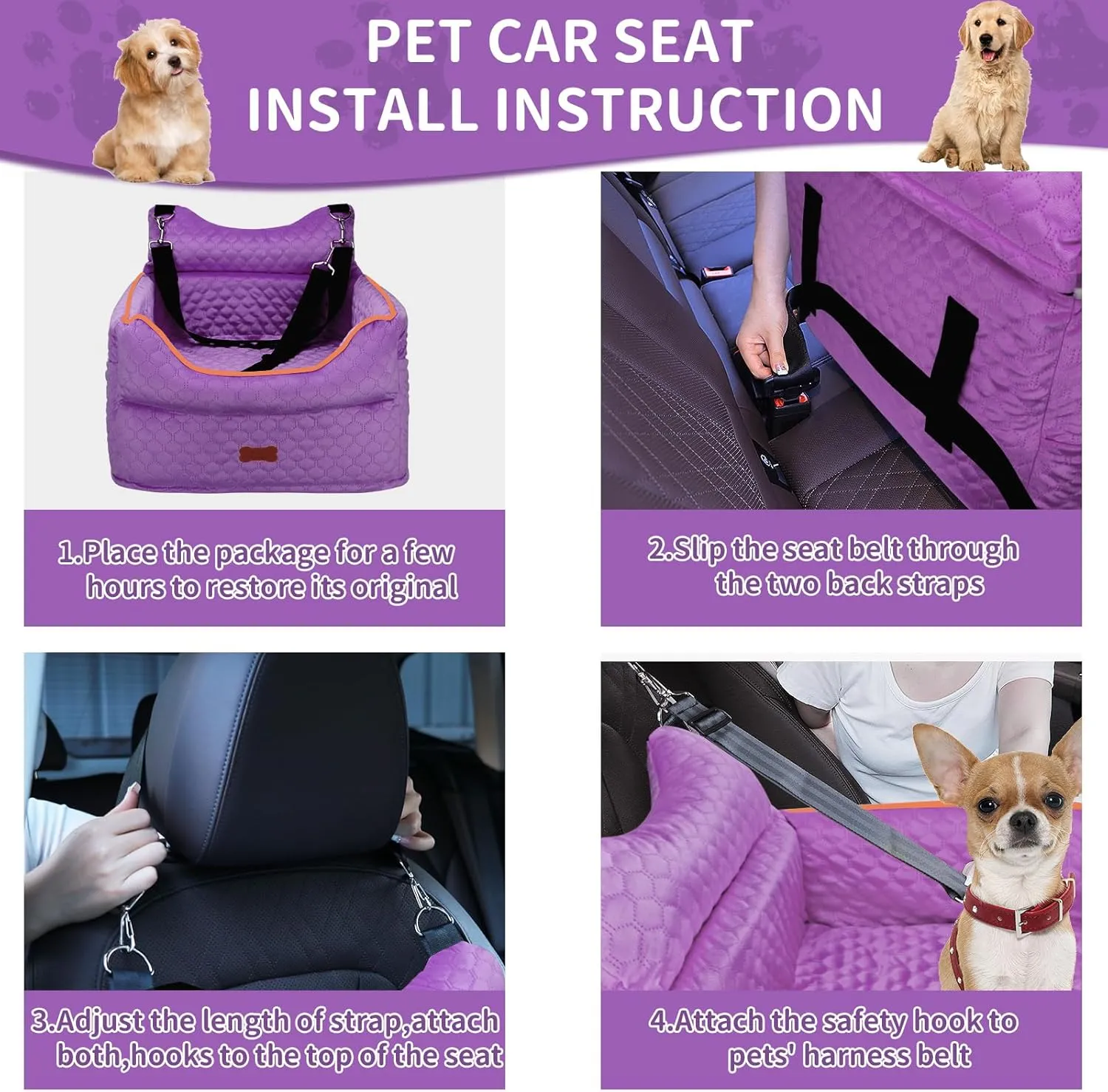 PET CAR SEAT INSTALL INSTRUCTION

1.Place the package for a few hours to restore its original

2.Slip the seat belt through the two back straps

3.Adjust the length of strap,attach both,hooks to the top of the seat

4.Attach the safety hook to pets' harness belt