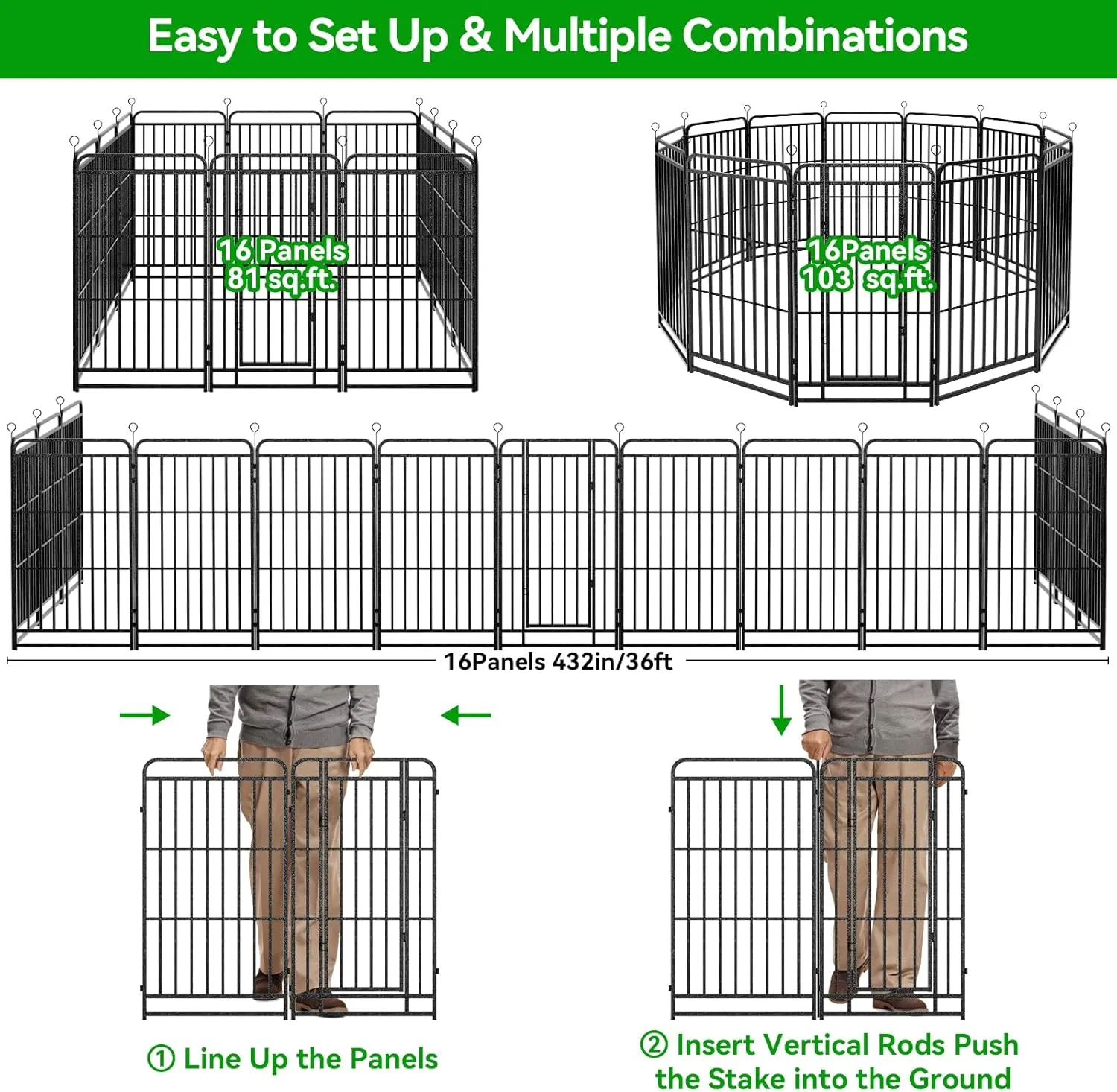 Easy to Set Up & Multiple Combinations

16 Panels
81 sq.ft.

16Panels
103 sq.ft.

16Panels 432in/36ft

① Line Up the Panels

② Insert Vertical Rods Push the Stake into the Ground