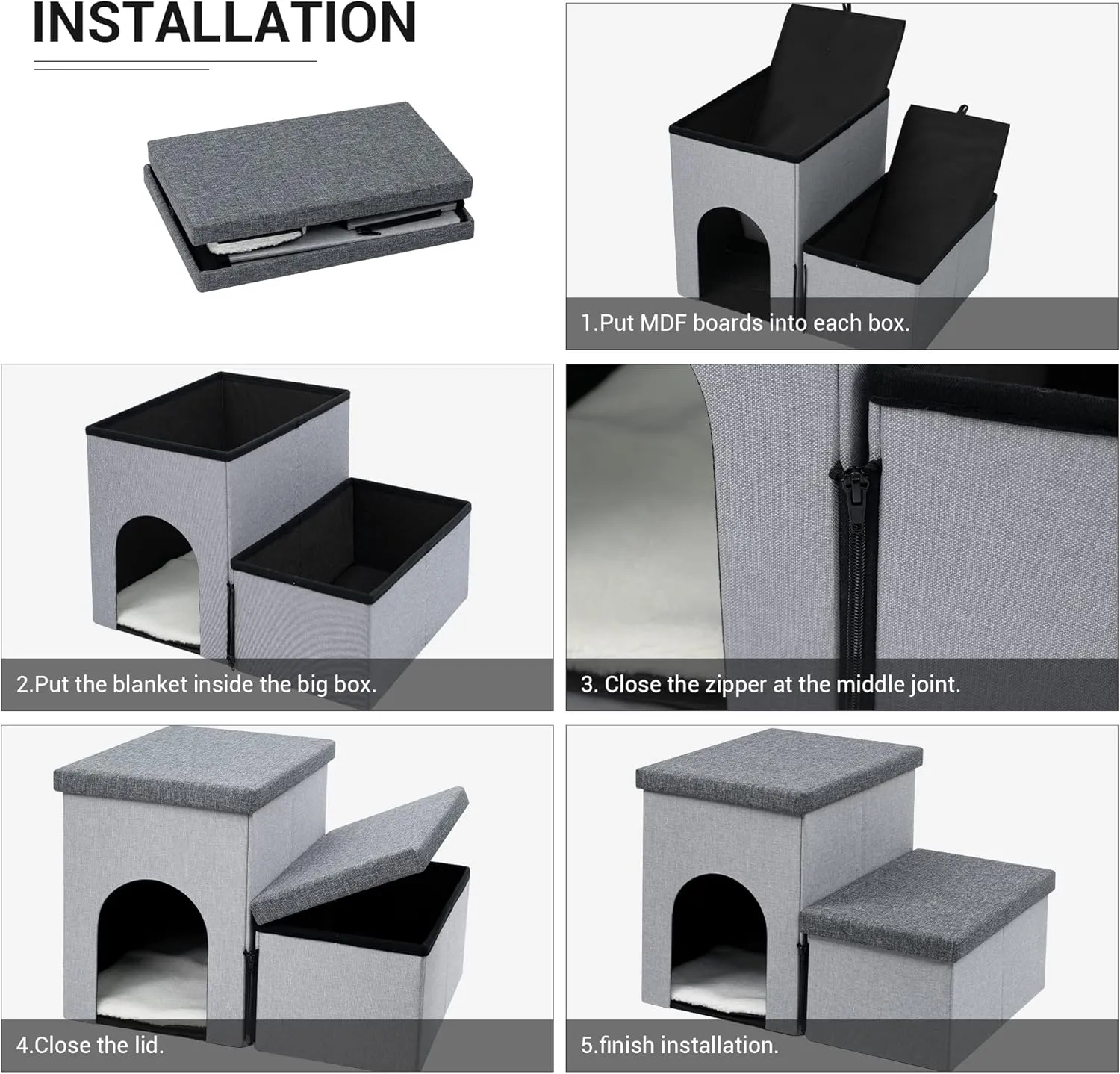 INSTALLATION

1.Put MDF boards into each box.

2.Put the blanket inside the big box.

3. Close the zipper at the middle joint.

4.Close the lid.

5.finish installation.