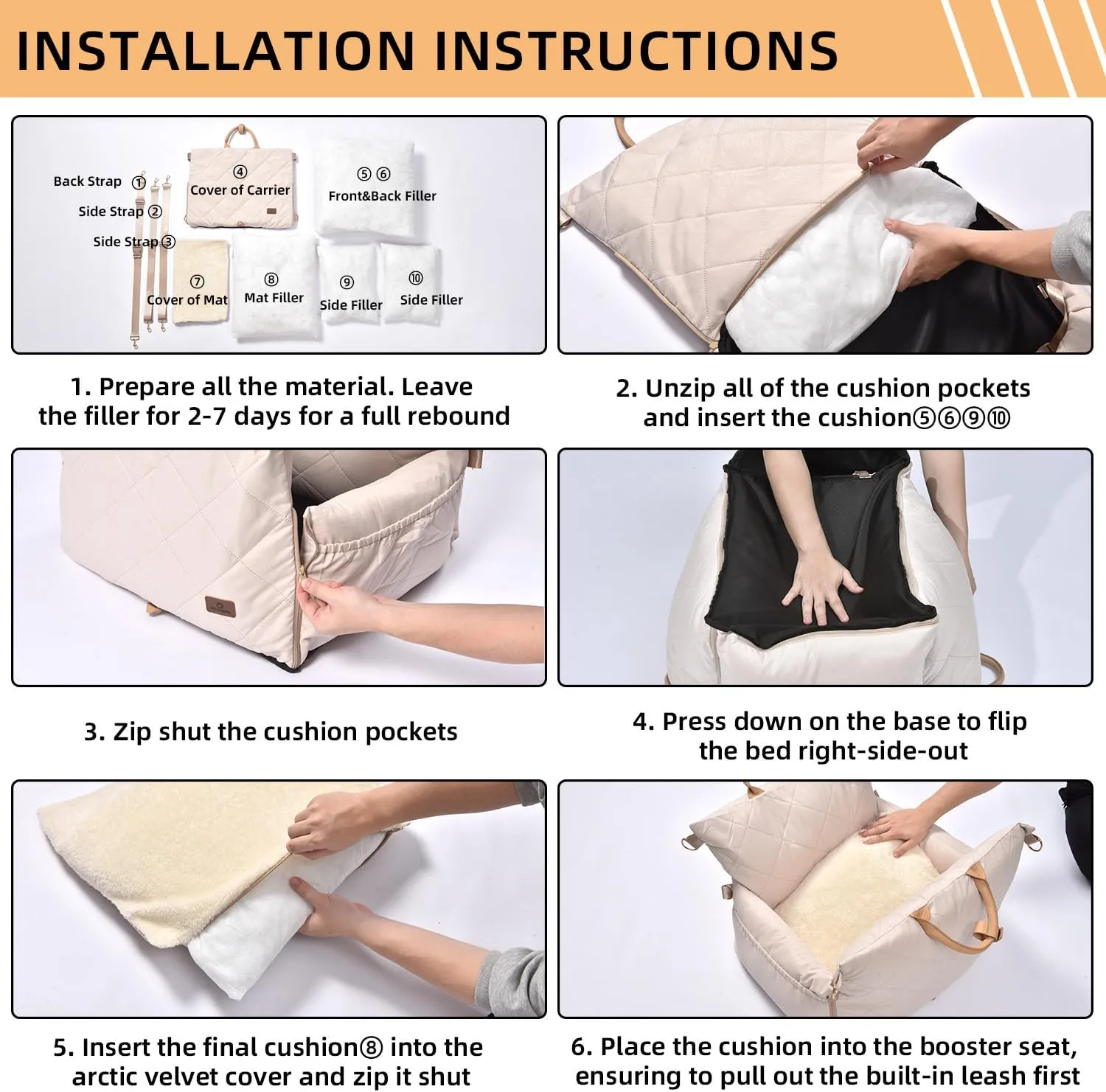 INSTALLATION INSTRUCTIONS

Back Strap ①
Side Strap ②
Side Strap ③
④ Cover of Carrier
⑤ ⑥ Front&Back Filler
⑦ Cover of Mat
⑧ Mat Filler
⑨ Side Filler
⑩ Side Filler

1. Prepare all the material. Leave the filler for 2-7 days for a full rebound

2. Unzip all of the cushion pockets and insert the cushion⑤⑥⑨⑩

3. Zip shut the cushion pockets

4. Press down on the base to flip the bed right-side-out

5. Insert the final cushion⑧ into the arctic velvet cover and zip it shut

6. Place the cushion into the booster seat, ensuring to pull out the built-in leash first