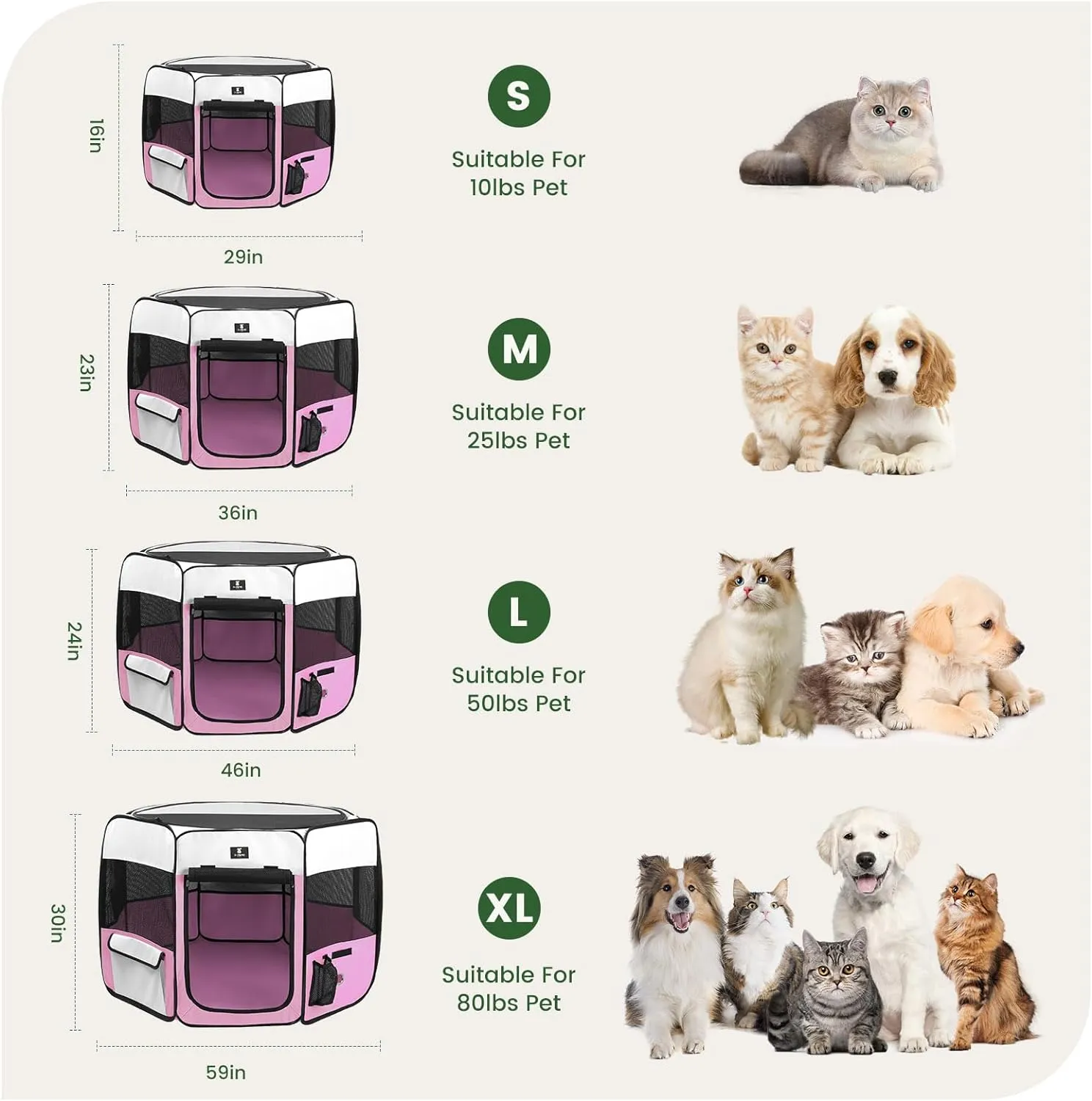 16in

29in

S

Suitable For 10lbs Pet

23in

36in

M

Suitable For 25lbs Pet

24in

46in

L

Suitable For 50lbs Pet

30in

59in

XL

Suitable For 80lbs Pet